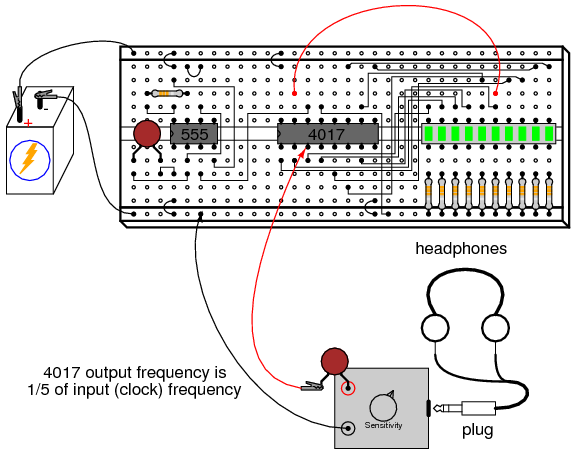 +
-
555
4017
headphones
4017 output frequency is
1/5 of input (clock) frequency
Sensitivity
plug