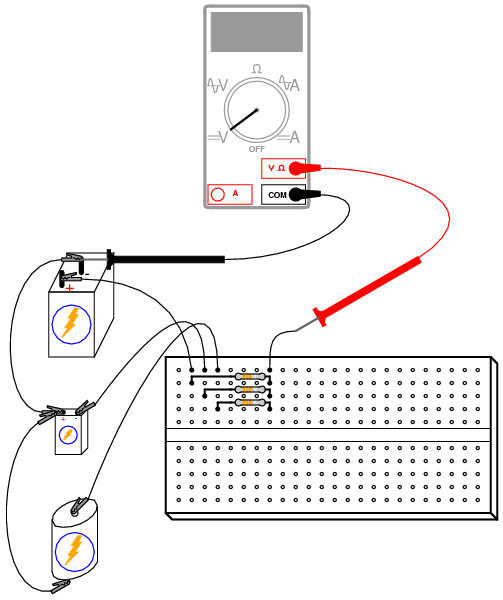 Ω
V
A
V
A
OFF
V Ω
A
COM
-
+
+
-