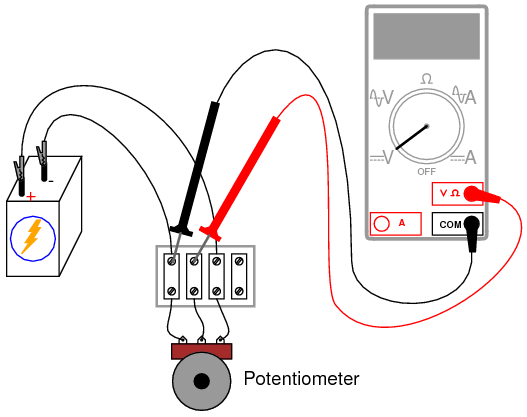 +
-
Ω
V
A
V
A
OFF
V Ω
A
COM
Potentiometer